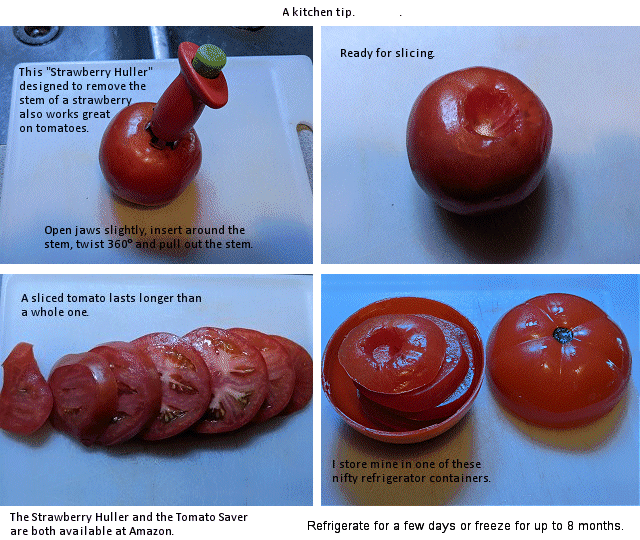 A kitchen tip.          .

This "Strawberry Huller" designed to remove the stem of a strawberry also works great on tomatoes.

Open jaws slightly, insert around the stem, twist 360° and pull out the stem.

Ready for slicing.

A sliced tomato lasts longer than a whole one.

I store mine in one of these nifty refrigerator containers.

The Strawberry Huller and the Tomato Saver are both available at Amazon.

Refrigerate for a few days or freeze for up to 8 months.